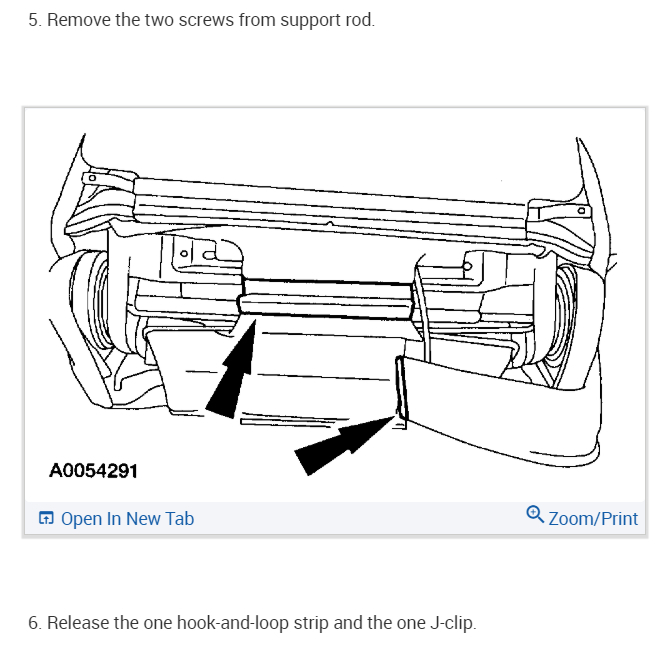 5. Remove the two screws from support rod.

A0054291

Open In New Tab

Zoom/Print

6. Release the one hook-and-loop strip and the one J-clip.