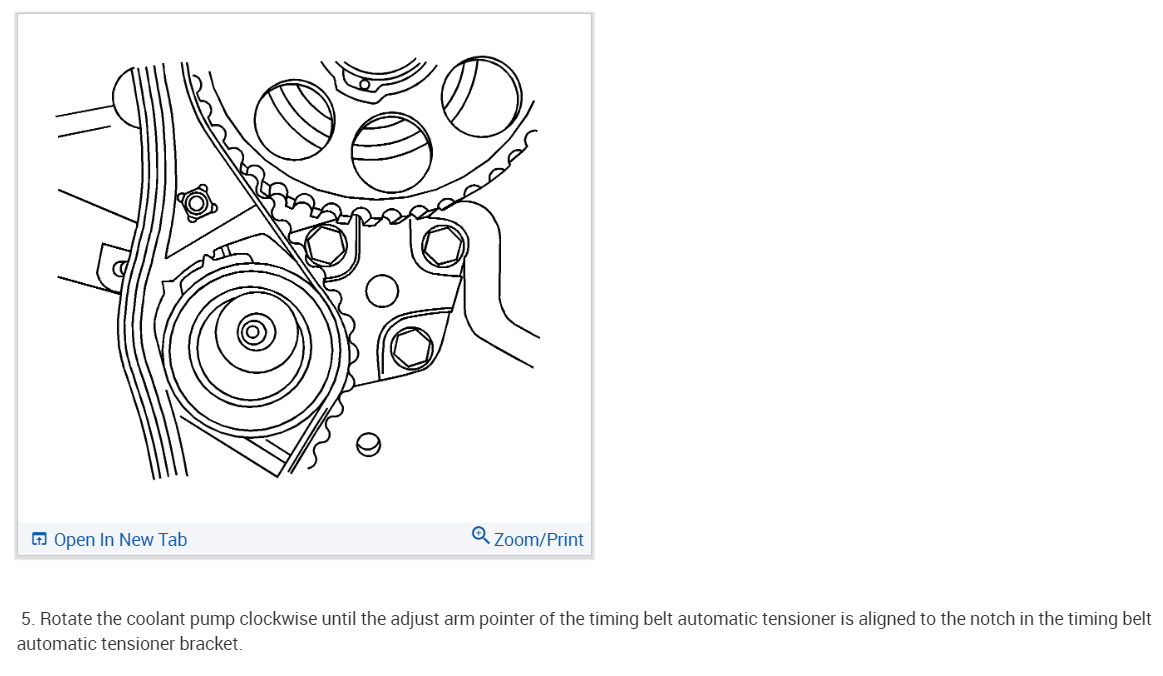 Open In New Tab

Zoom/Print

5. Rotate the coolant pump clockwise until the adjust arm pointer of the timing belt automatic tensioner is aligned to the notch in the timing belt automatic tensioner bracket.