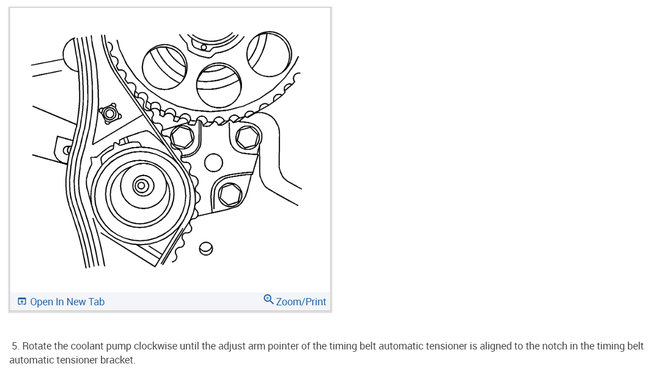 Open In New Tab

Zoom/Print

5. Rotate the coolant pump clockwise until the adjust arm pointer of the timing belt automatic tensioner is aligned to the notch in the timing belt automatic tensioner bracket.