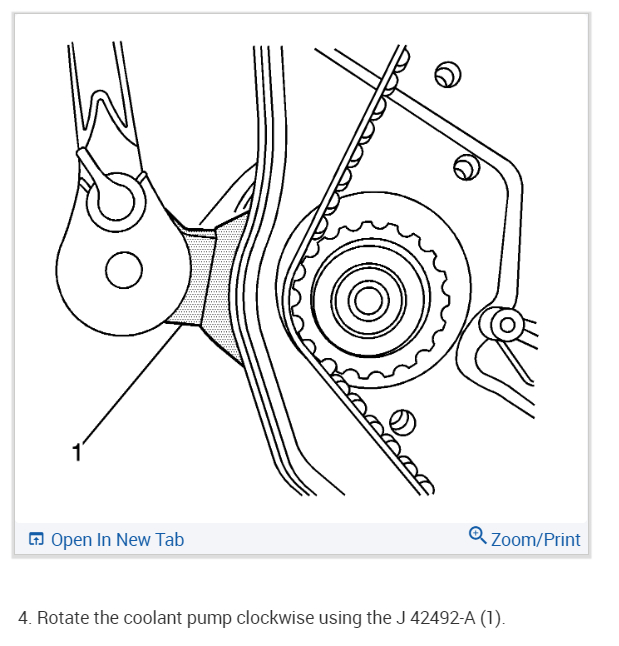 1

Open In New Tab

Zoom/Print

4. Rotate the coolant pump clockwise using the J 42492-A (1).