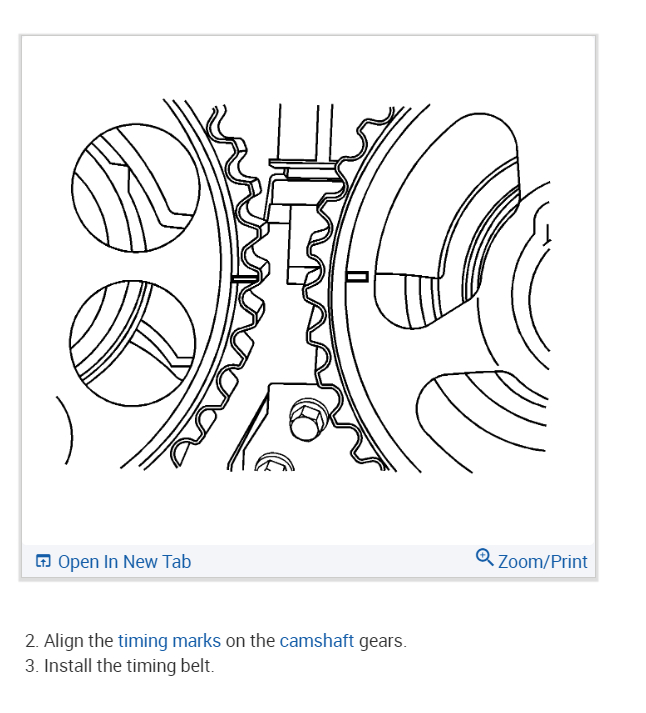 Open In New Tab
Zoom/Print

2. Align the timing marks on the camshaft gears.
3. Install the timing belt.