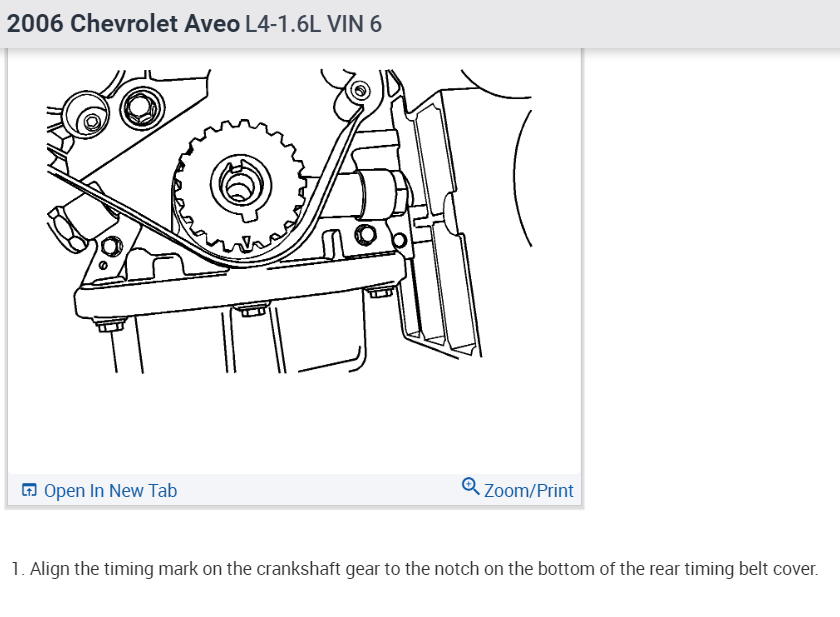 2006 Chevrolet Aveo L4-1.6L VIN 6

Open In New Tab

Zoom/Print

1. Align the timing mark on the crankshaft gear to the notch on the bottom of the rear timing belt cover.