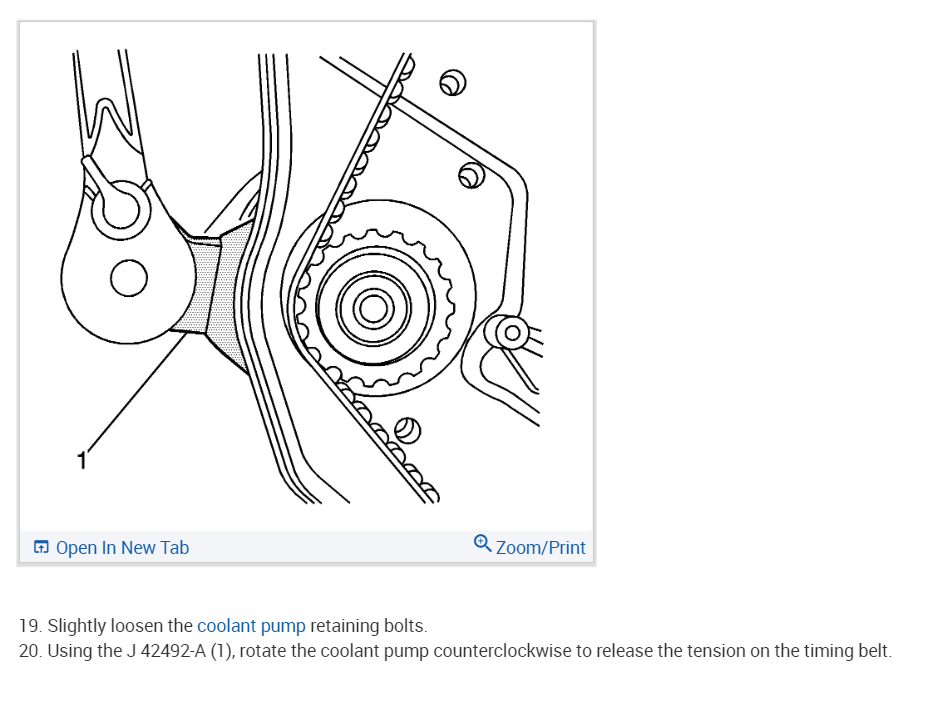 1

Open In New Tab

Zoom/Print

19. Slightly loosen the coolant pump retaining bolts.
20. Using the J 42492-A (1), rotate the coolant pump counterclockwise to release the tension on the timing belt.