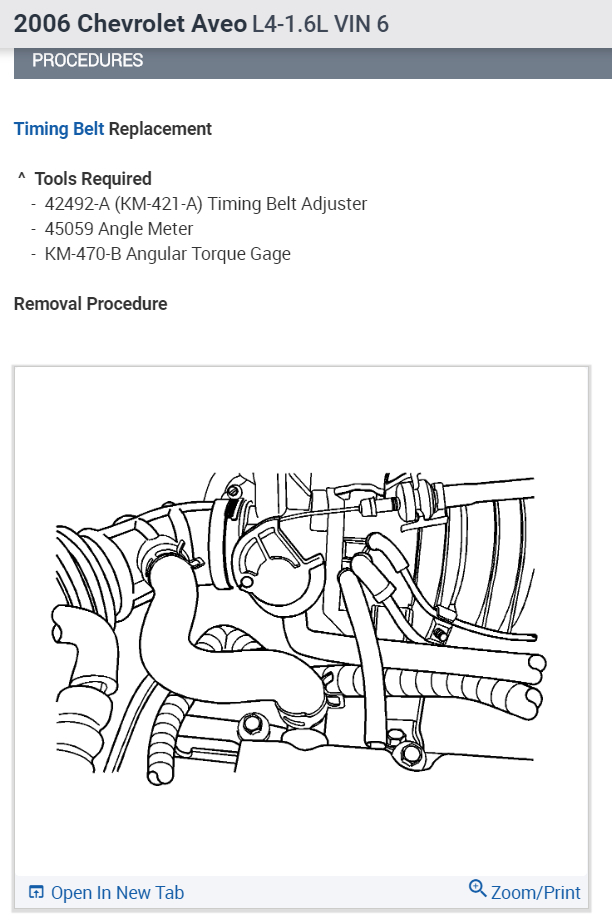 2006 Chevrolet Aveo L4-1.6L VIN 6

PROCEDURES

Timing Belt Replacement

^ Tools Required
- 42492-A (KM-421-A) Timing Belt Adjuster
- 45059 Angle Meter
- KM-470-B Angular Torque Gage

Removal Procedure

Open In New Tab

Zoom/Print