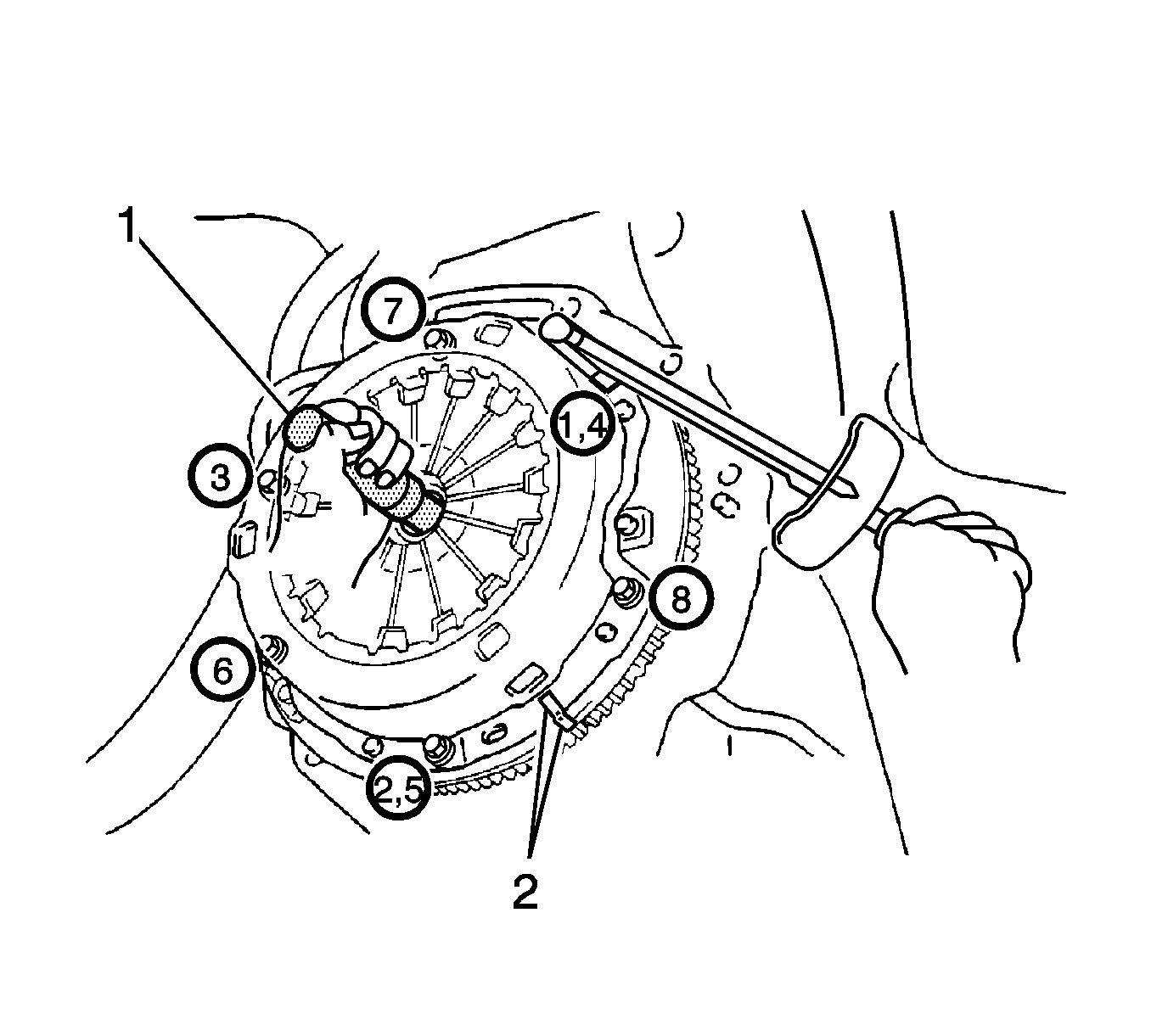 1
7
1,4
3
8
6
2,5
2