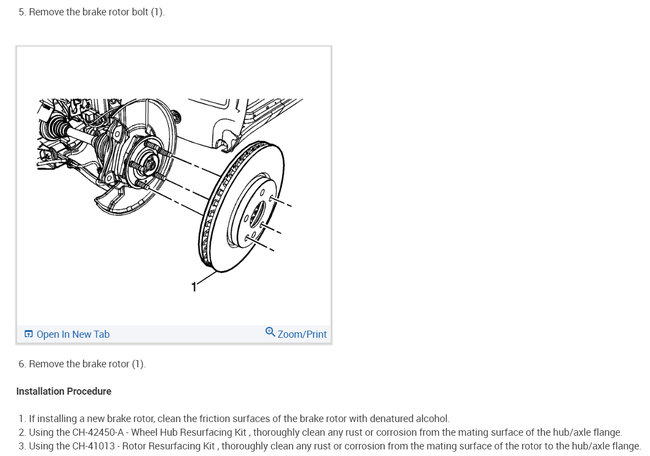 5. Remove the brake rotor bolt (1).

1

Open In New Tab

Zoom/Print

6. Remove the brake rotor (1).

Installation Procedure

1. If installing a new brake rotor, clean the friction surfaces of the brake rotor with denatured alcohol.
2. Using the CH-42450-A - Wheel Hub Resurfacing Kit , thoroughly clean any rust or corrosion from the mating surface of the hub/axle flange.
3. Using the CH-41013 - Rotor Resurfacing Kit , thoroughly clean any rust or corrosion from the mating surface of the rotor to the hub/axle flange.