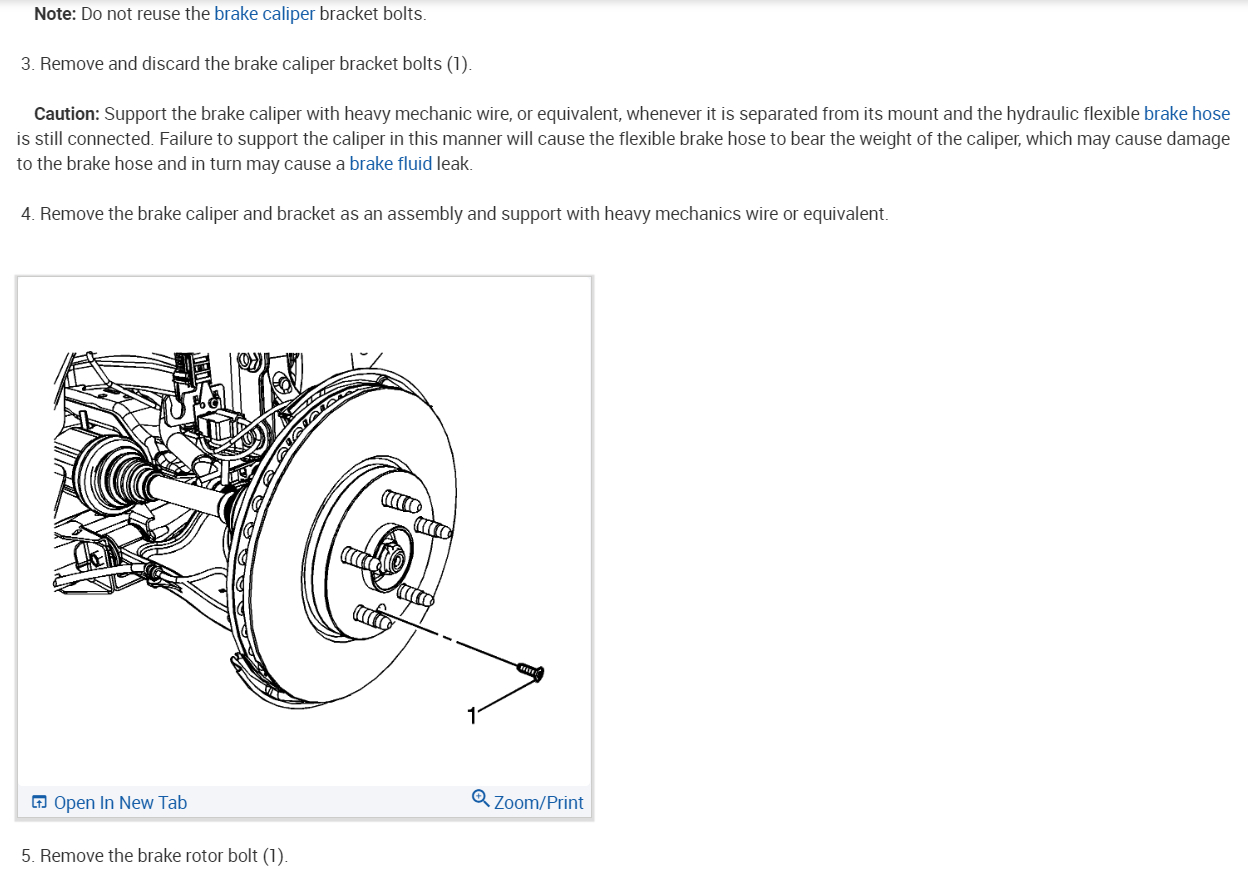 **Note:** Do not reuse the brake caliper bracket bolts.

3. Remove and discard the brake caliper bracket bolts (1).

**Caution:** Support the brake caliper with heavy mechanic wire, or equivalent, whenever it is separated from its mount and the hydraulic flexible brake hose is still connected. Failure to support the caliper in this manner will cause the flexible brake hose to bear the weight of the caliper, which may cause damage to the brake hose and in turn may cause a brake fluid leak.

4. Remove the brake caliper and bracket as an assembly and support with heavy mechanics wire or equivalent.

1

Open In New Tab

Zoom/Print

5. Remove the brake rotor bolt (1).