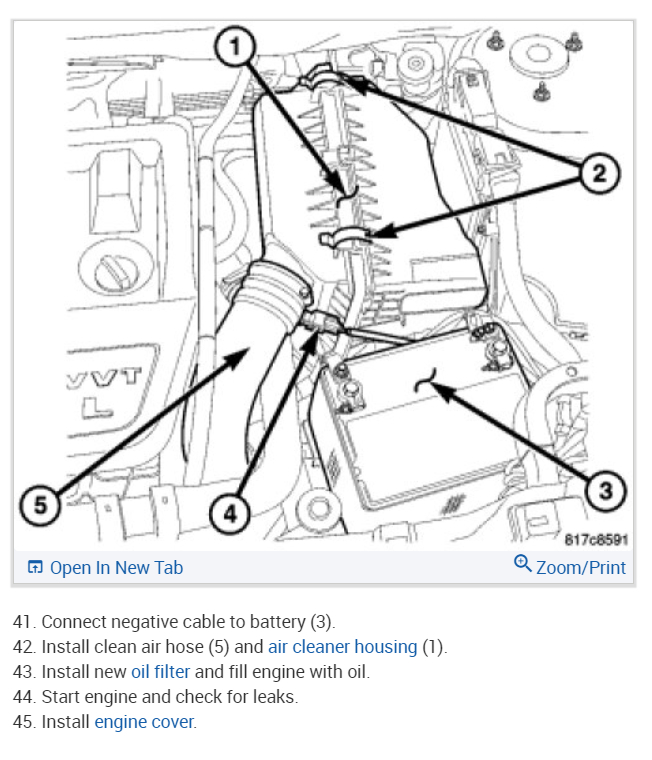 1
2
VVT
L
5
4
3
817c8591

Open In New Tab
Zoom/Print

41. Connect negative cable to battery (3).
42. Install clean air hose (5) and air cleaner housing (1).
43. Install new oil filter and fill engine with oil.
44. Start engine and check for leaks.
45. Install engine cover.