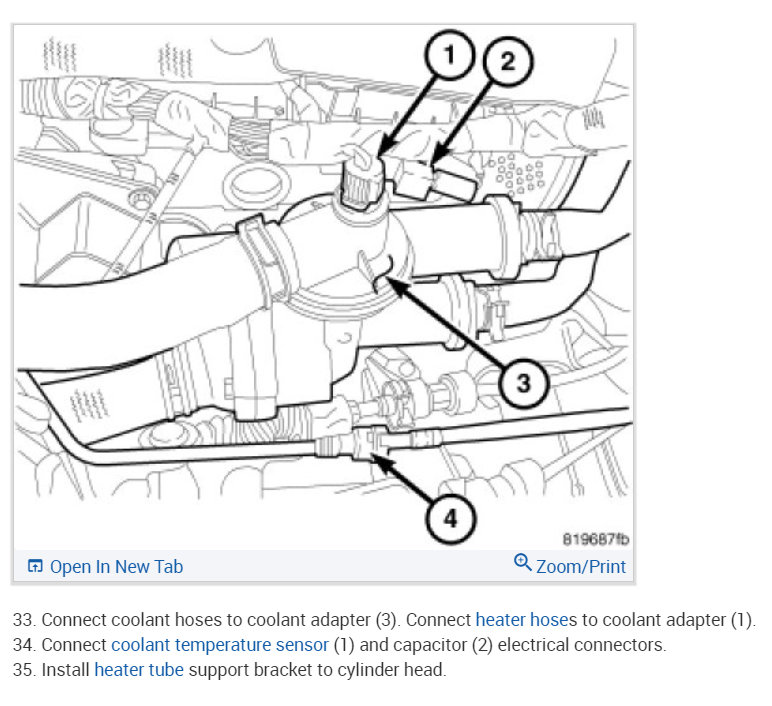 1
2
3
4
819687fb
Open In New Tab
Zoom/Print

33. Connect coolant hoses to coolant adapter (3). Connect heater hoses to coolant adapter (1).
34. Connect coolant temperature sensor (1) and capacitor (2) electrical connectors.
35. Install heater tube support bracket to cylinder head.