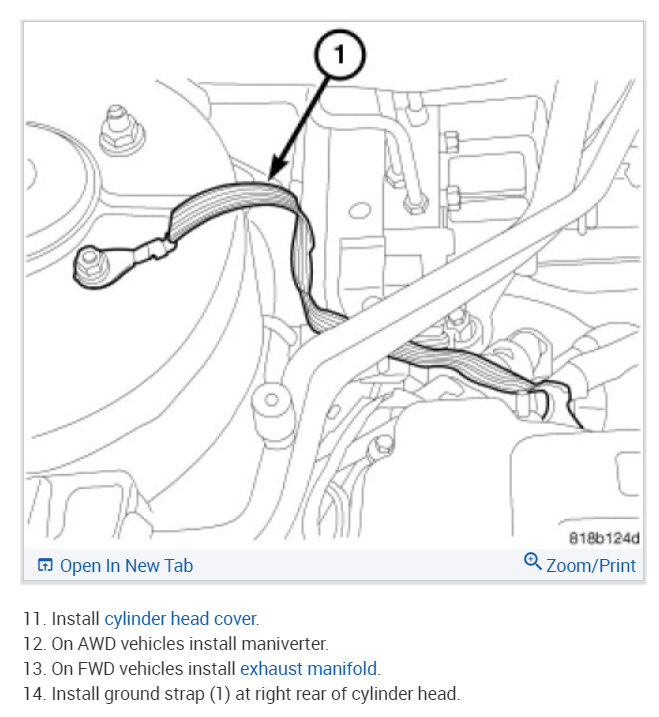 1

818b124d

Open In New Tab

Zoom/Print

11. Install cylinder head cover.
12. On AWD vehicles install maniverter.
13. On FWD vehicles install exhaust manifold.
14. Install ground strap (1) at right rear of cylinder head.