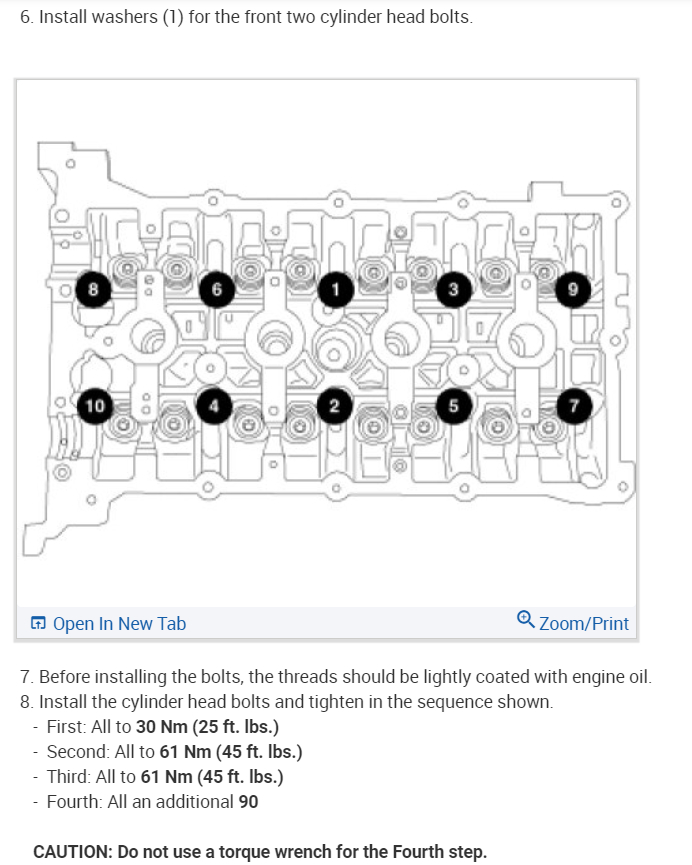 6. Install washers (1) for the front two cylinder head bolts.

8
6
1
3
9
10
4
2
5
7

Open In New Tab
Zoom/Print

7. Before installing the bolts, the threads should be lightly coated with engine oil.
8. Install the cylinder head bolts and tighten in the sequence shown.
- First: All to 30 Nm (25 ft. lbs.)
- Second: All to 61 Nm (45 ft. lbs.)
- Third: All to 61 Nm (45 ft. lbs.)
- Fourth: All an additional 90

CAUTION: Do not use a torque wrench for the Fourth step.