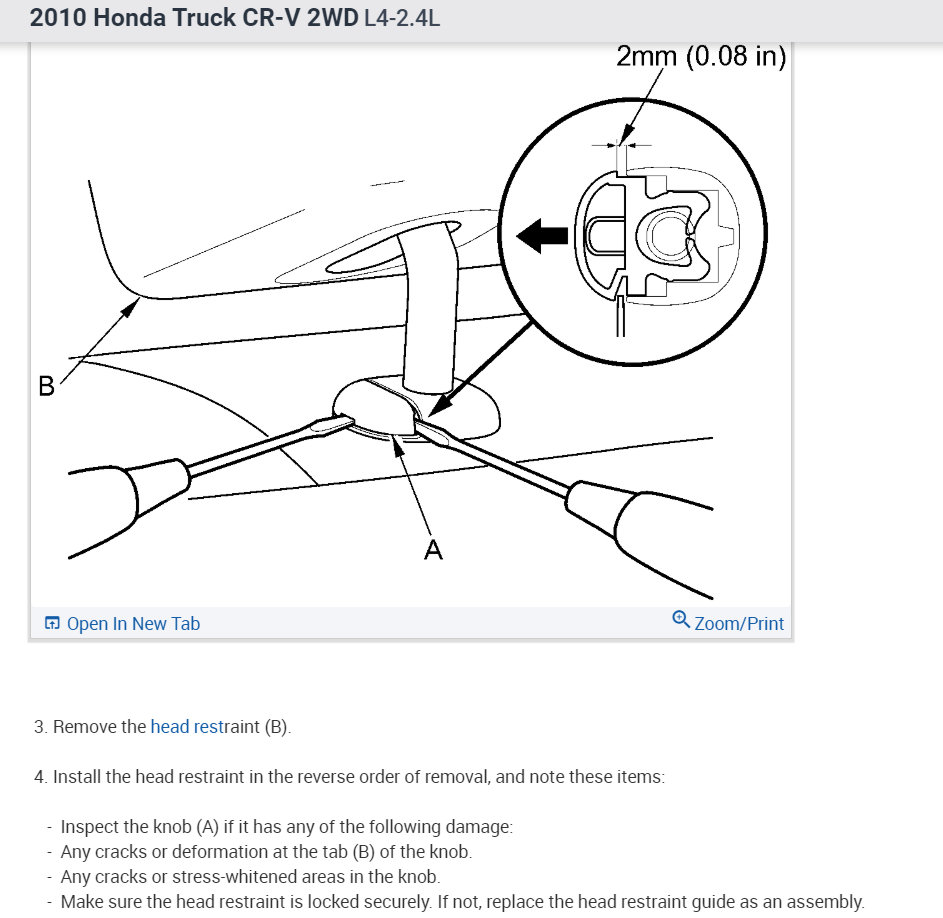 2010 Honda Truck CR-V 2WD L4-2.4L

2mm (0.08 in)

B

A

Open In New Tab

Zoom/Print

3. Remove the head restraint (B).

4. Install the head restraint in the reverse order of removal, and note these items:

- Inspect the knob (A) if it has any of the following damage:
- Any cracks or deformation at the tab (B) of the knob.
- Any cracks or stress-whitened areas in the knob.
- Make sure the head restraint is locked securely. If not, replace the head restraint guide as an assembly.