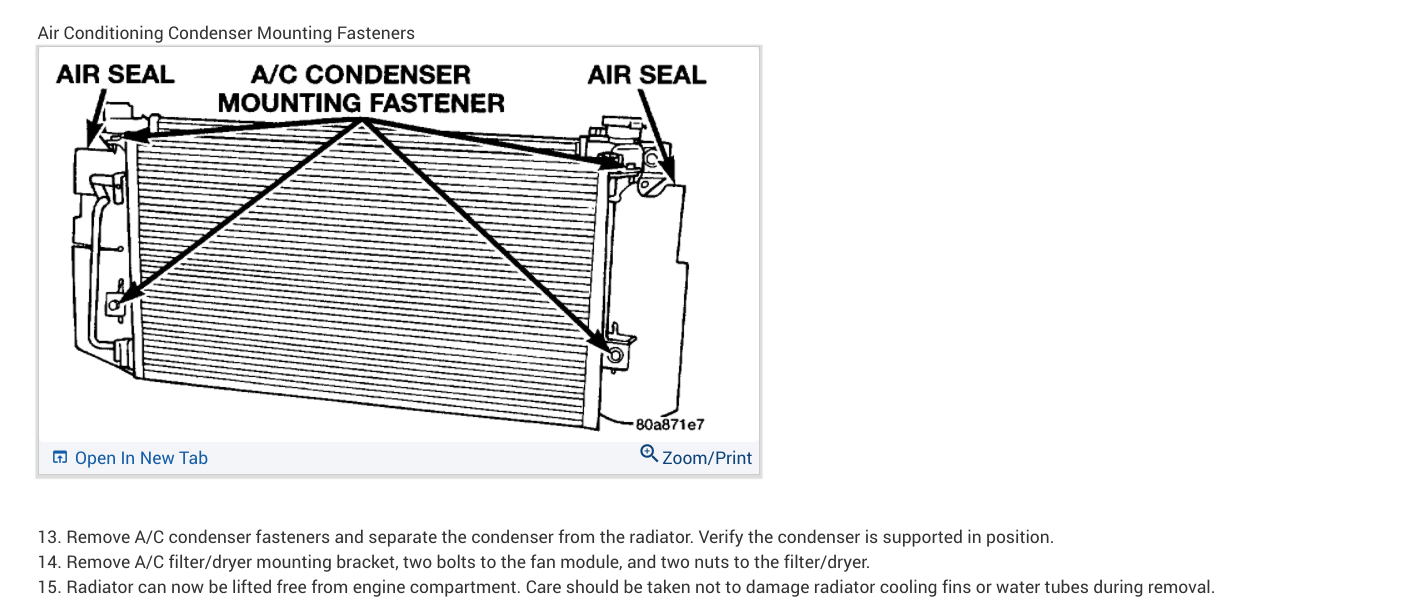 Air Conditioning Condenser Mounting Fasteners

AIR SEAL
A/C CONDENSER MOUNTING FASTENER
AIR SEAL

80a871e7

Open In New Tab
Zoom/Print

13. Remove A/C condenser fasteners and separate the condenser from the radiator. Verify the condenser is supported in position.
14. Remove A/C filter/dryer mounting bracket, two bolts to the fan module, and two nuts to the filter/dryer.
15. Radiator can now be lifted free from engine compartment. Care should be taken not to damage radiator cooling fins or water tubes during removal.