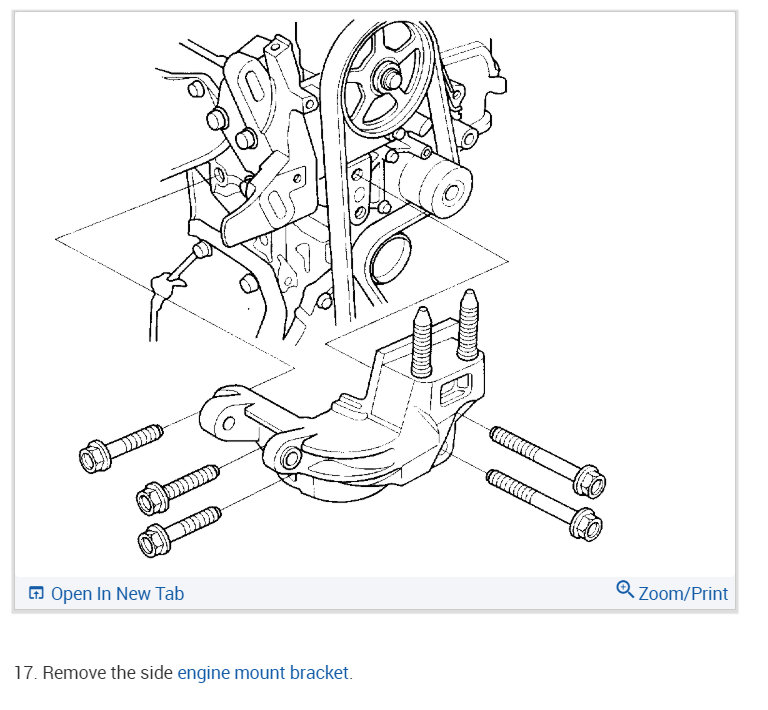 Open In New Tab

Zoom/Print

17. Remove the side engine mount bracket.