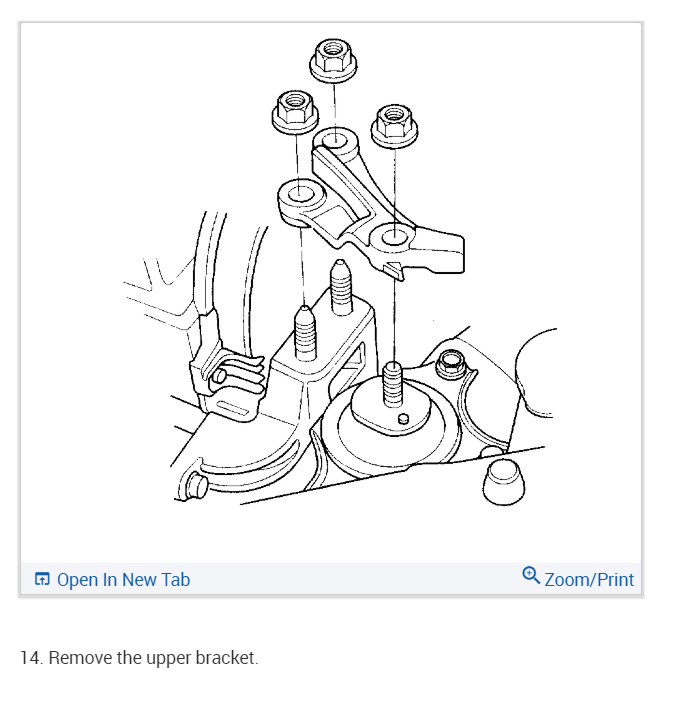 Open In New Tab

Zoom/Print

14. Remove the upper bracket.