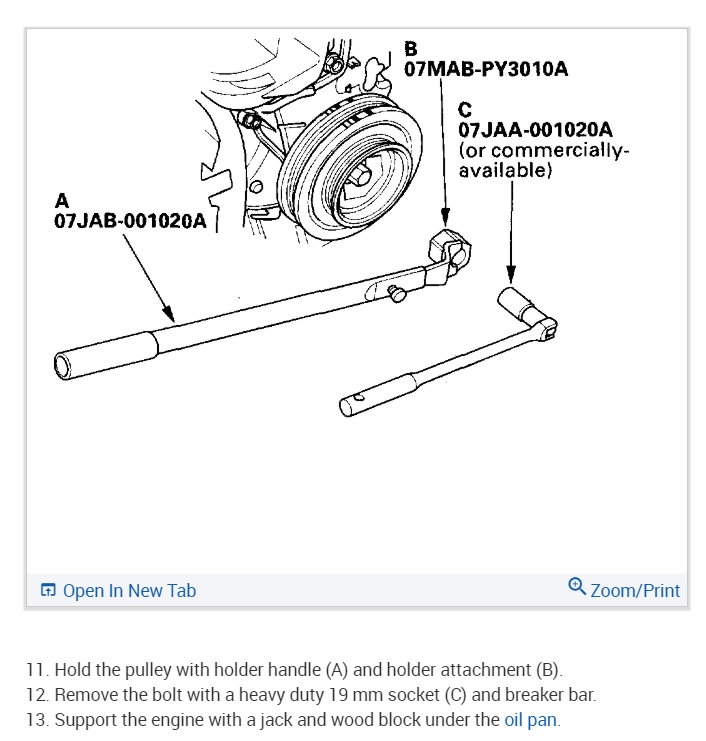 B
07MAB-PY3010A

C
07JAA-001020A
(or commercially-available)

A
07JAB-001020A

Open In New Tab

Zoom/Print

11. Hold the pulley with holder handle (A) and holder attachment (B).
12. Remove the bolt with a heavy duty 19 mm socket (C) and breaker bar.
13. Support the engine with a jack and wood block under the oil pan.