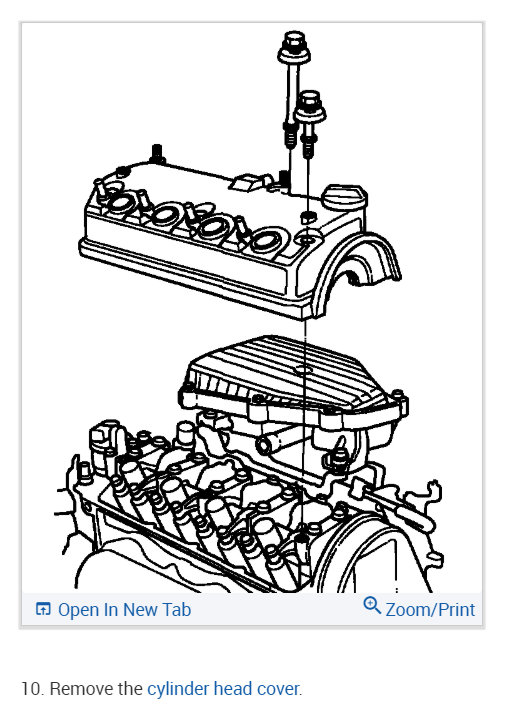 Open In New Tab
Zoom/Print

10. Remove the cylinder head cover.