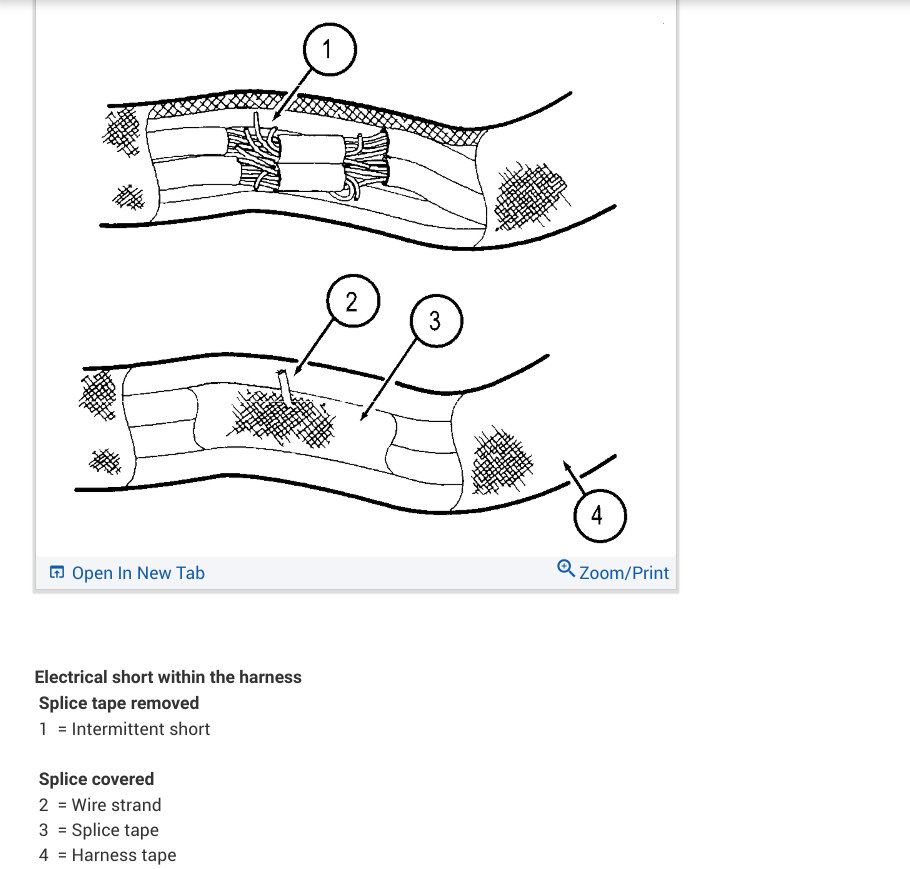 1

2

3

4

Open In New Tab

Zoom/Print

Electrical short within the harness

Splice tape removed

1 = Intermittent short

Splice covered

2 = Wire strand

3 = Splice tape

4 = Harness tape