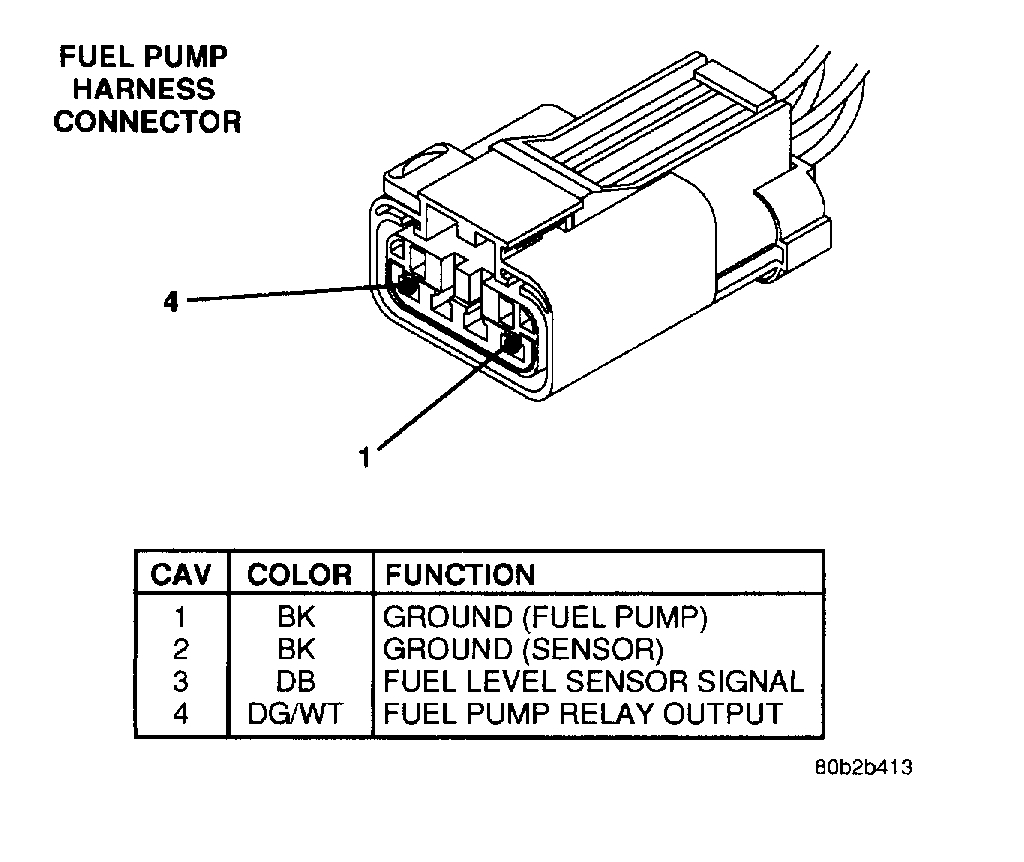 FUEL PUMP HARNESS CONNECTOR

4

1

| CAV | COLOR | FUNCTION |
|---|---|---|
| 1 | BK | GROUND (FUEL PUMP) |
| 2 | BK | GROUND (SENSOR) |
| 3 | DB | FUEL LEVEL SENSOR SIGNAL |
| 4 | DG/WT | FUEL PUMP RELAY OUTPUT |

80b2b413