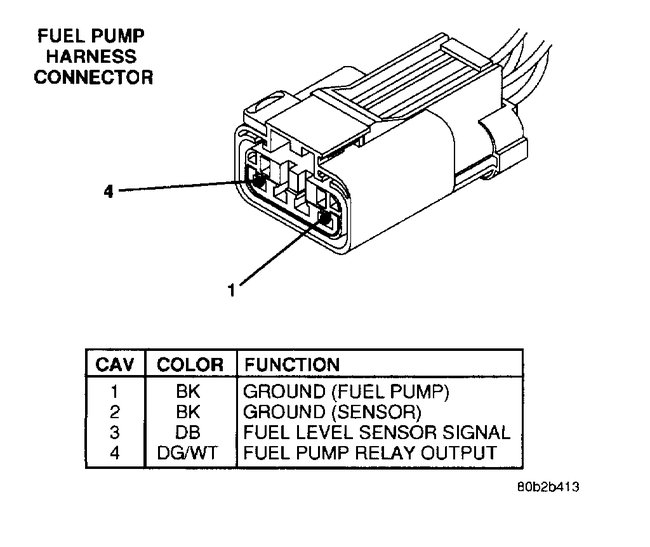 FUEL PUMP HARNESS CONNECTOR

4

1

| CAV | COLOR | FUNCTION |
|---|---|---|
| 1 | BK | GROUND (FUEL PUMP) |
| 2 | BK | GROUND (SENSOR) |
| 3 | DB | FUEL LEVEL SENSOR SIGNAL |
| 4 | DG/WT | FUEL PUMP RELAY OUTPUT |

80b2b413