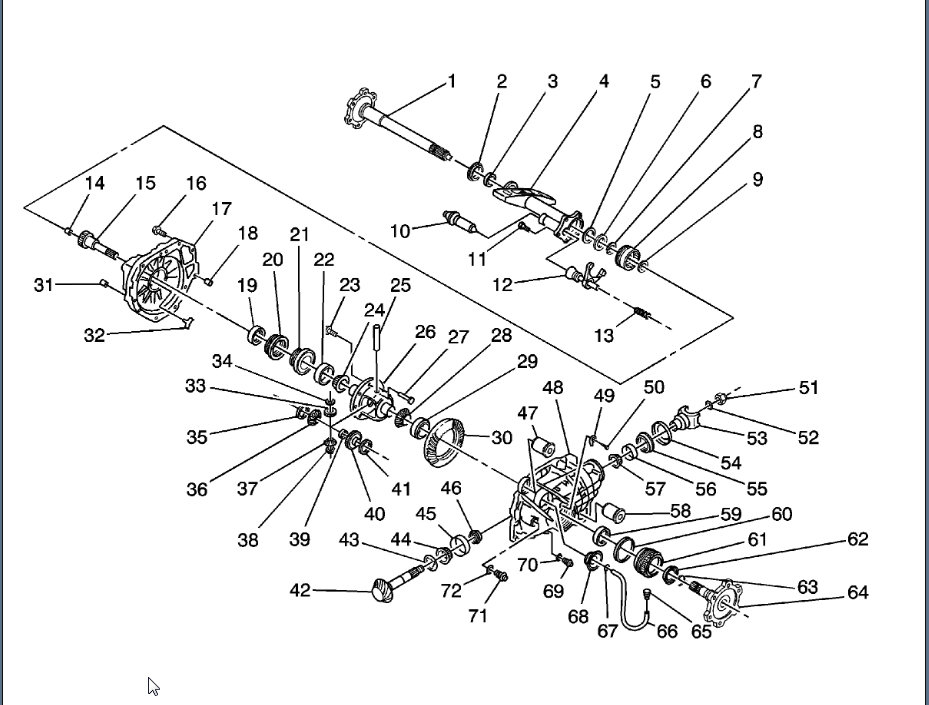 1 2 3 4 5 6 7 8 9 10 11 12 13 14 15 16 17 18 19 20 21 22 23 24 25 26 27 28 29 30 31 32 33 34 35 36 37 38 39 40 41 42 43 44 45 46 47 48 49 50 51 52 53 54 55 56 57 58 59 60 61 62 63 64 65 66 67 68 69 70 71 72