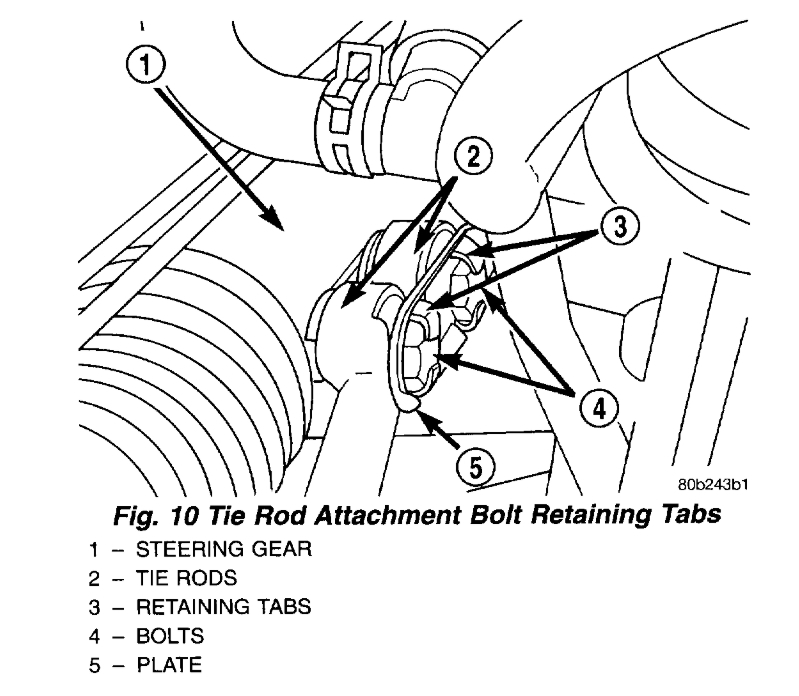 1
2
3
4
5
80b243b1

Fig. 10 Tie Rod Attachment Bolt Retaining Tabs

1 – STEERING GEAR
2 – TIE RODS
3 – RETAINING TABS
4 – BOLTS
5 – PLATE