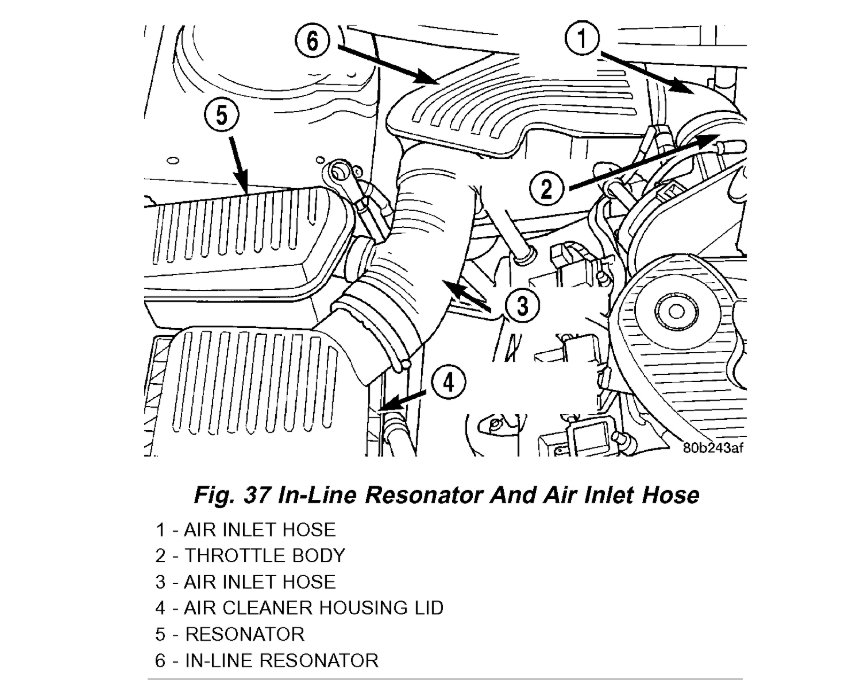 6
1
5
2
3
4
80b243af

Fig. 37 In-Line Resonator And Air Inlet Hose

1 - AIR INLET HOSE
2 - THROTTLE BODY
3 - AIR INLET HOSE
4 - AIR CLEANER HOUSING LID
5 - RESONATOR
6 - IN-LINE RESONATOR