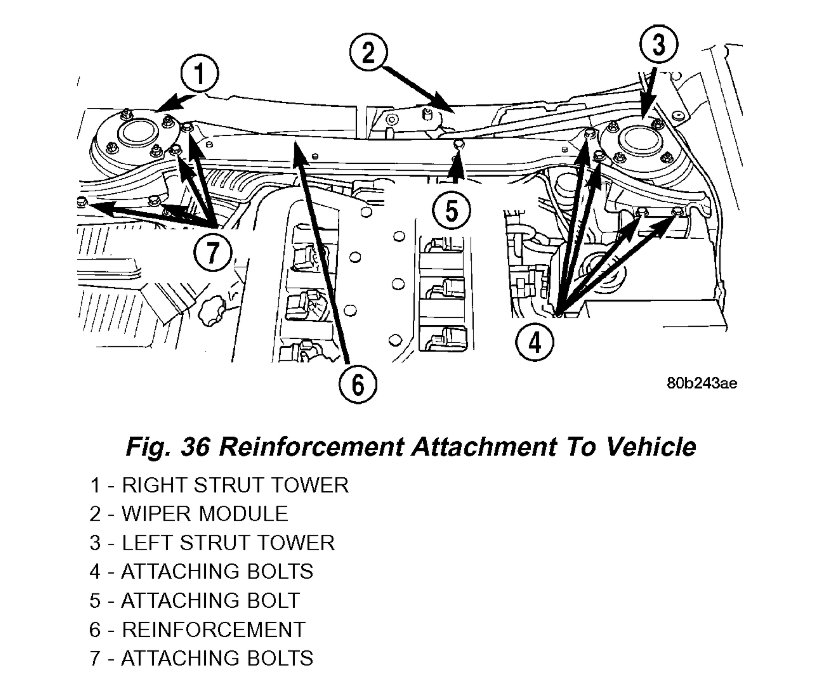 1
2
3
5
7
4
6
80b243ae

Fig. 36 Reinforcement Attachment To Vehicle

1 - RIGHT STRUT TOWER
2 - WIPER MODULE
3 - LEFT STRUT TOWER
4 - ATTACHING BOLTS
5 - ATTACHING BOLT
6 - REINFORCEMENT
7 - ATTACHING BOLTS