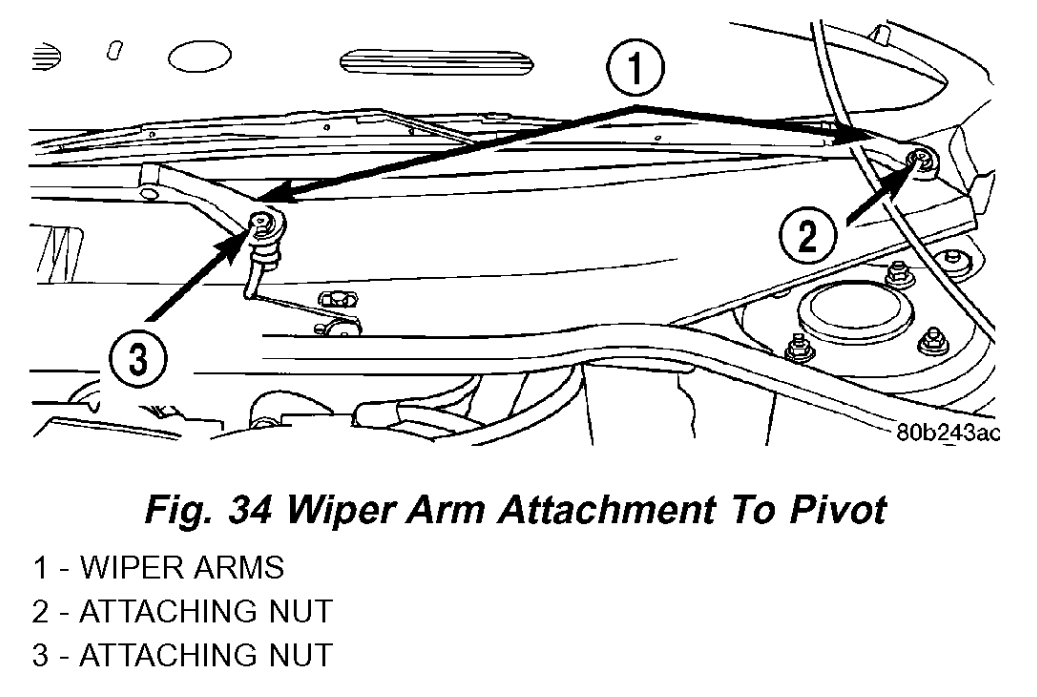 1

2

3

80b243ac

Fig. 34 Wiper Arm Attachment To Pivot

1 - WIPER ARMS
2 - ATTACHING NUT
3 - ATTACHING NUT