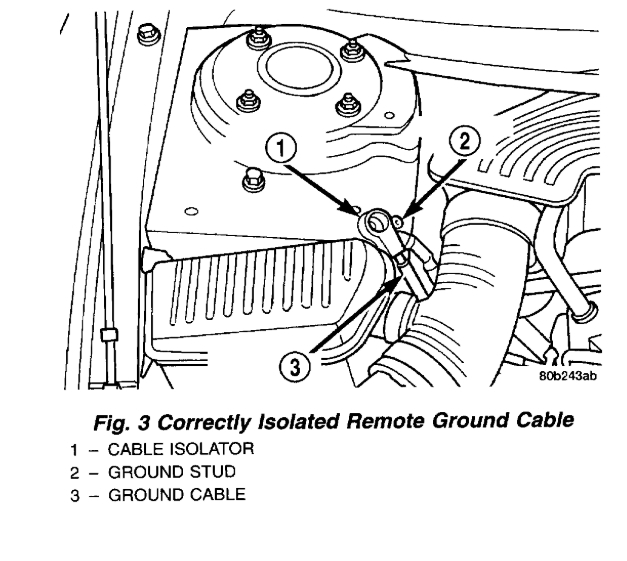 1
2
3
80b243ab

Fig. 3 Correctly Isolated Remote Ground Cable
1 – CABLE ISOLATOR
2 – GROUND STUD
3 – GROUND CABLE