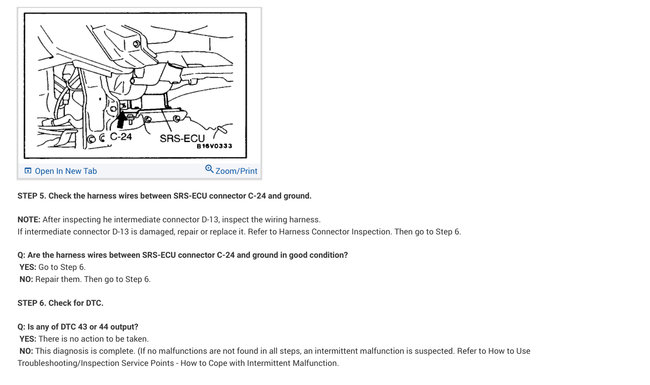 C-24
SRS-ECU
B16V0333

Open In New Tab
Zoom/Print

STEP 5. Check the harness wires between SRS-ECU connector C-24 and ground.

NOTE: After inspecting he intermediate connector D-13, inspect the wiring harness.
If intermediate connector D-13 is damaged, repair or replace it. Refer to Harness Connector Inspection. Then go to Step 6.

Q: Are the harness wires between SRS-ECU connector C-24 and ground in good condition?
YES: Go to Step 6.
NO: Repair them. Then go to Step 6.

STEP 6. Check for DTC.

Q: Is any of DTC 43 or 44 output?
YES: There is no action to be taken.
NO: This diagnosis is complete. (If no malfunctions are not found in all steps, an intermittent malfunction is suspected. Refer to How to Use Troubleshooting/Inspection Service Points - How to Cope with Intermittent Malfunction.