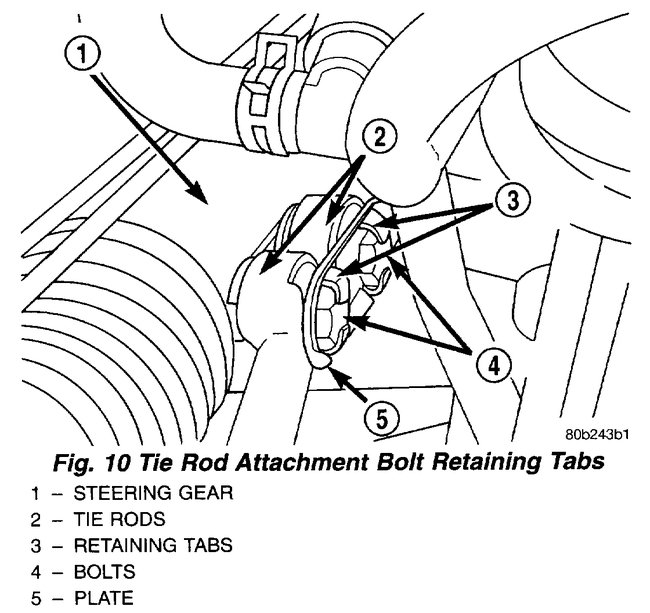 1

2

3

4

5

80b243b1

Fig. 10 Tie Rod Attachment Bolt Retaining Tabs

1 – STEERING GEAR
2 – TIE RODS
3 – RETAINING TABS
4 – BOLTS
5 – PLATE