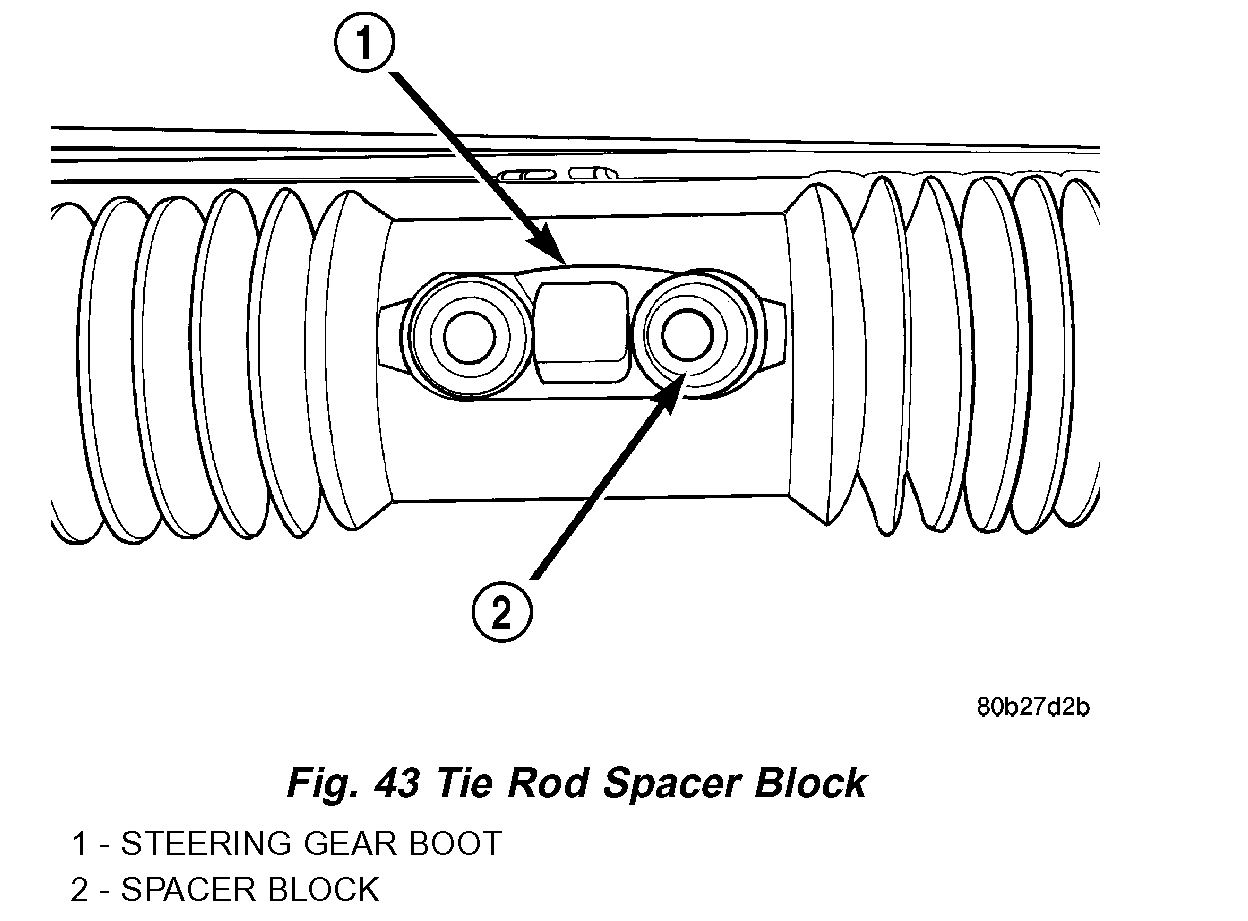 1

2

80b27d2b

Fig. 43 Tie Rod Spacer Block

1 - STEERING GEAR BOOT
2 - SPACER BLOCK