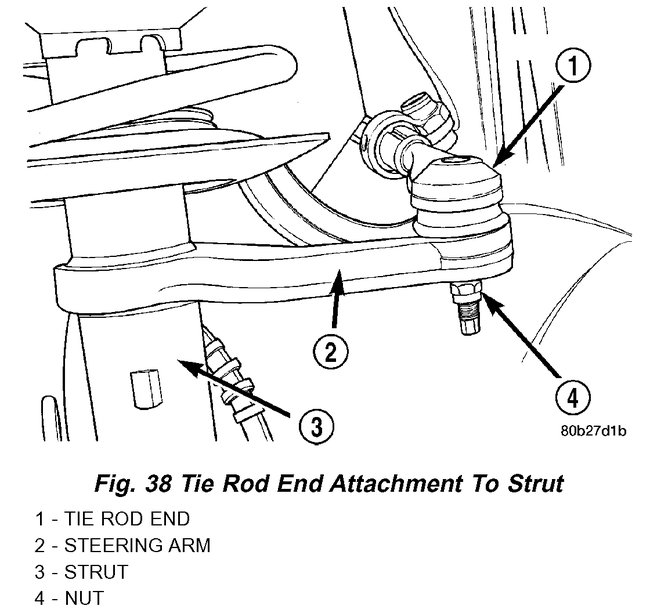 1
2
3
4
80b27d1b

Fig. 38 Tie Rod End Attachment To Strut

1 - TIE ROD END
2 - STEERING ARM
3 - STRUT
4 - NUT