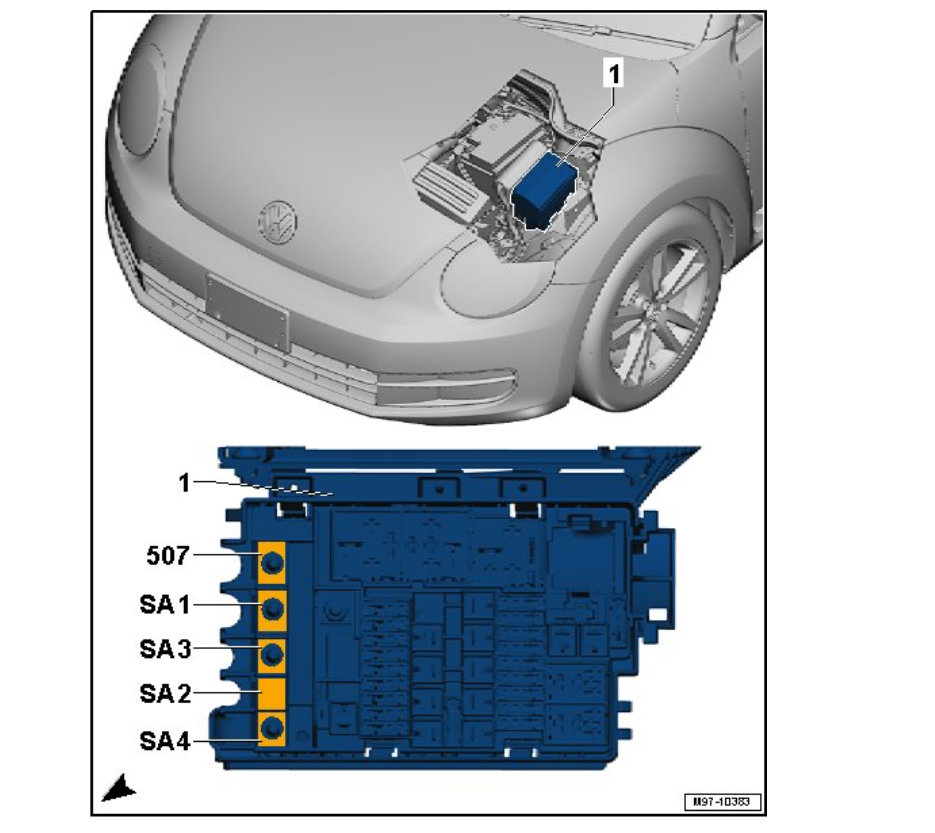 1

1

507

SA1

SA3

SA2

SA4

M97-10383