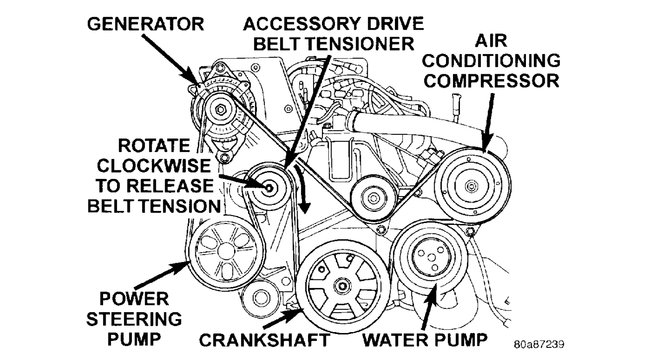 GENERATOR

ACCESSORY DRIVE BELT TENSIONER

AIR CONDITIONING COMPRESSOR

ROTATE CLOCKWISE TO RELEASE BELT TENSION

POWER STEERING PUMP

CRANKSHAFT

WATER PUMP

80a87239