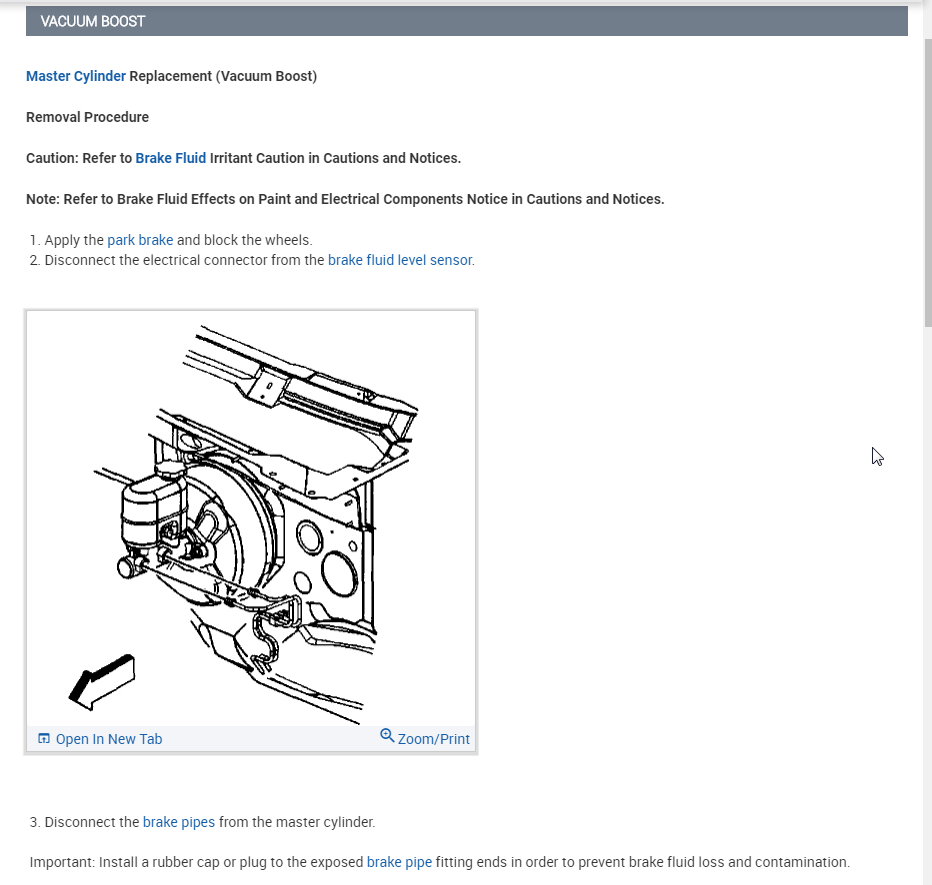 VACUUM BOOST

Master Cylinder Replacement (Vacuum Boost)

Removal Procedure

Caution: Refer to Brake Fluid Irritant Caution in Cautions and Notices.

Note: Refer to Brake Fluid Effects on Paint and Electrical Components Notice in Cautions and Notices.

1. Apply the park brake and block the wheels.
2. Disconnect the electrical connector from the brake fluid level sensor.

Open In New Tab
Zoom/Print

3. Disconnect the brake pipes from the master cylinder.

Important: Install a rubber cap or plug to the exposed brake pipe fitting ends in order to prevent brake fluid loss and contamination.