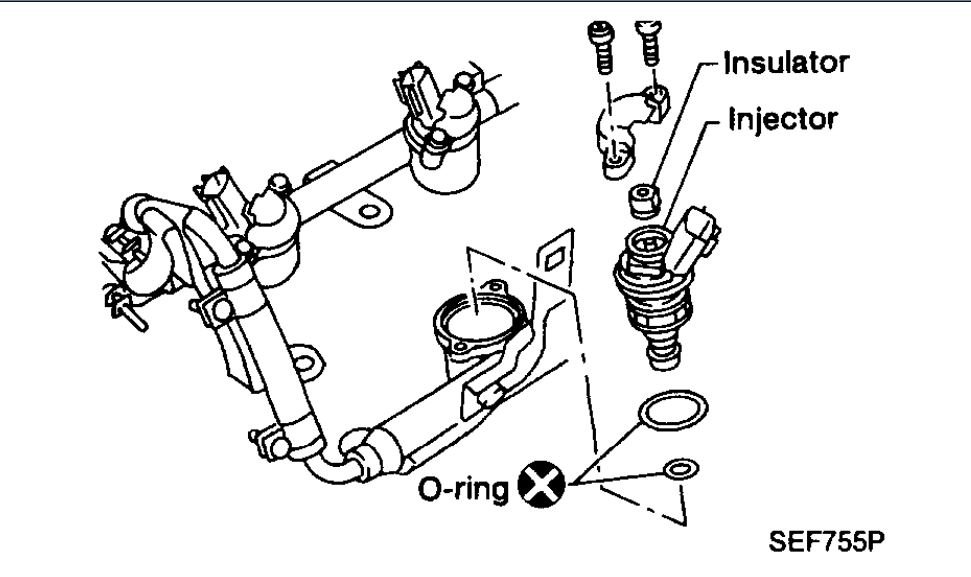 Insulator
Injector
O-ring
SEF755P