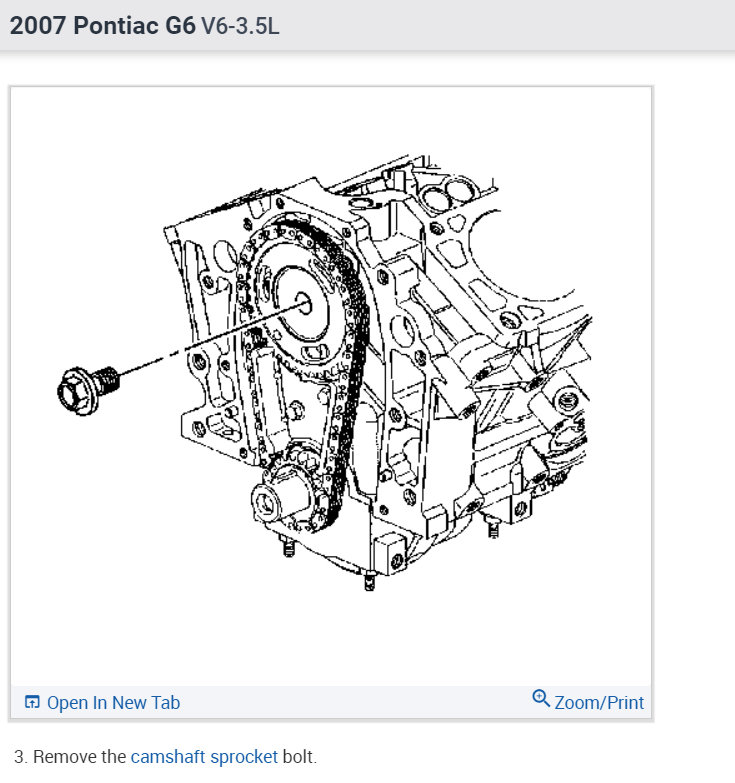 2007 Pontiac G6 V6-3.5L

Open In New Tab

Zoom/Print

3. Remove the camshaft sprocket bolt.