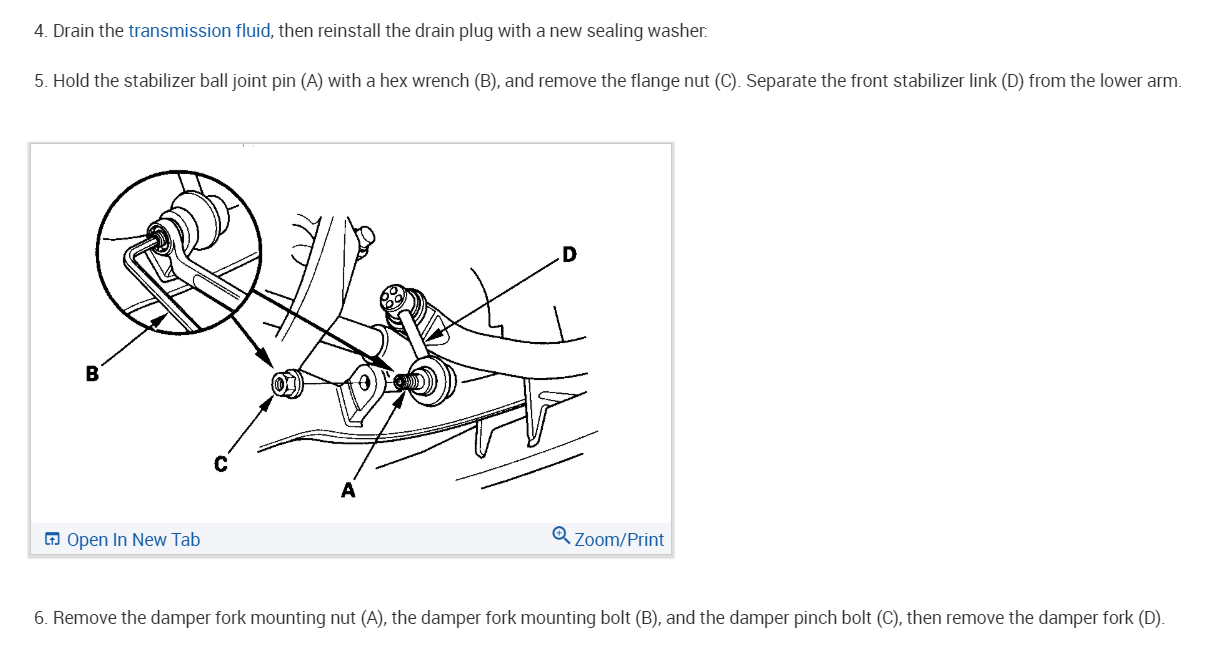 4. Drain the transmission fluid, then reinstall the drain plug with a new sealing washer.

5. Hold the stabilizer ball joint pin (A) with a hex wrench (B), and remove the flange nut (C). Separate the front stabilizer link (D) from the lower arm.

D

B

C

A

Open In New Tab

Zoom/Print

6. Remove the damper fork mounting nut (A), the damper fork mounting bolt (B), and the damper pinch bolt (C), then remove the damper fork (D).