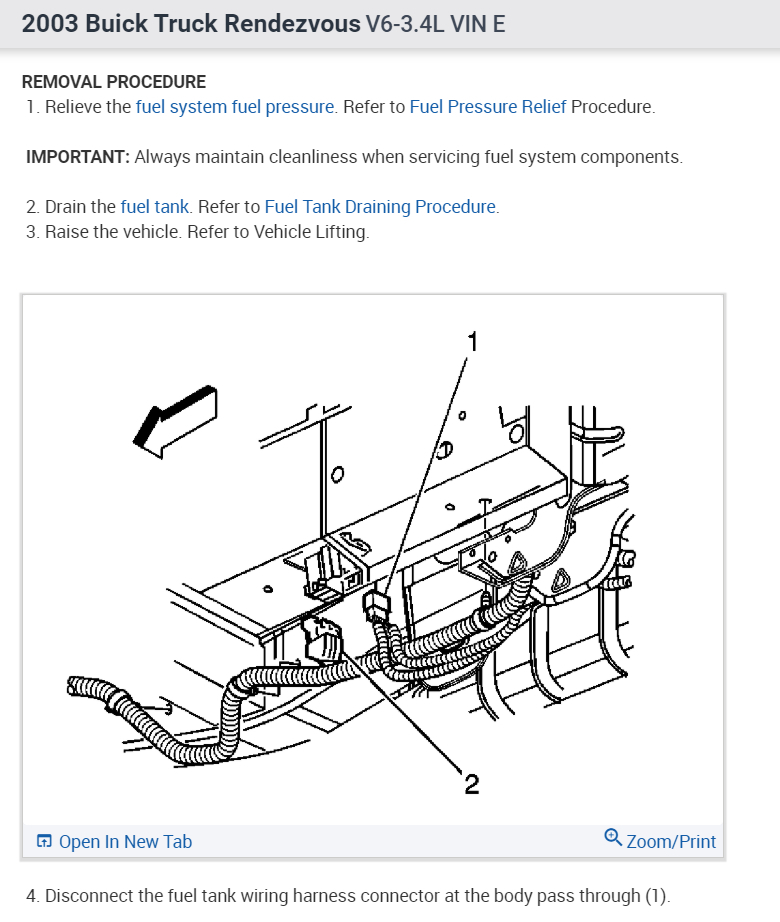 2003 Buick Truck Rendezvous V6-3.4L VIN E

REMOVAL PROCEDURE
1. Relieve the fuel system fuel pressure. Refer to Fuel Pressure Relief Procedure.

IMPORTANT: Always maintain cleanliness when servicing fuel system components.

2. Drain the fuel tank. Refer to Fuel Tank Draining Procedure.
3. Raise the vehicle. Refer to Vehicle Lifting.

1

2

Open In New Tab

Zoom/Print

4. Disconnect the fuel tank wiring harness connector at the body pass through (1).