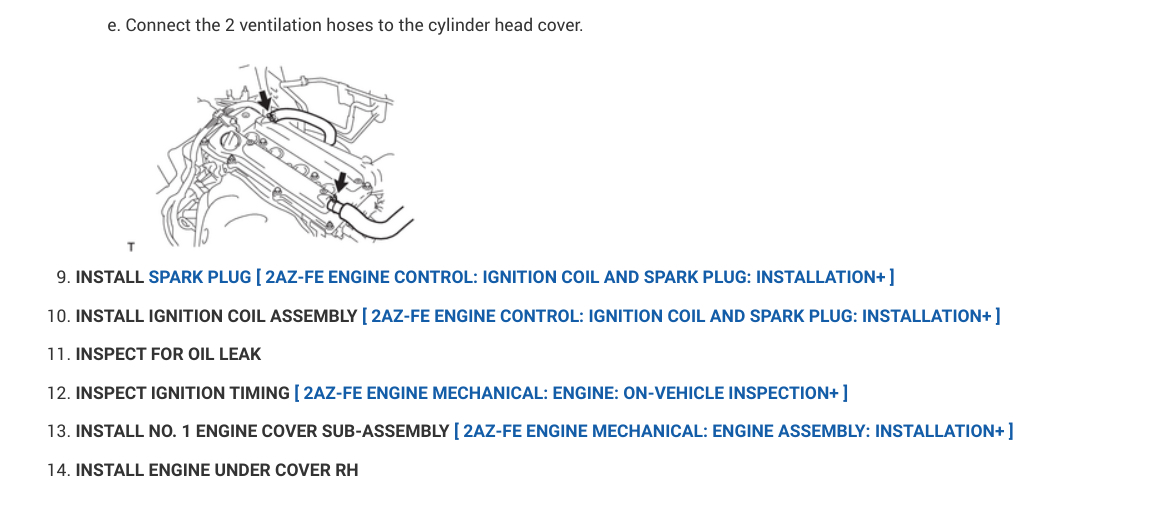 e. Connect the 2 ventilation hoses to the cylinder head cover.

T

9. INSTALL SPARK PLUG [ 2AZ-FE ENGINE CONTROL: IGNITION COIL AND SPARK PLUG: INSTALLATION+ ]

10. INSTALL IGNITION COIL ASSEMBLY [ 2AZ-FE ENGINE CONTROL: IGNITION COIL AND SPARK PLUG: INSTALLATION+ ]

11. INSPECT FOR OIL LEAK

12. INSPECT IGNITION TIMING [ 2AZ-FE ENGINE MECHANICAL: ENGINE: ON-VEHICLE INSPECTION+ ]

13. INSTALL NO. 1 ENGINE COVER SUB-ASSEMBLY [ 2AZ-FE ENGINE MECHANICAL: ENGINE ASSEMBLY: INSTALLATION+ ]

14. INSTALL ENGINE UNDER COVER RH