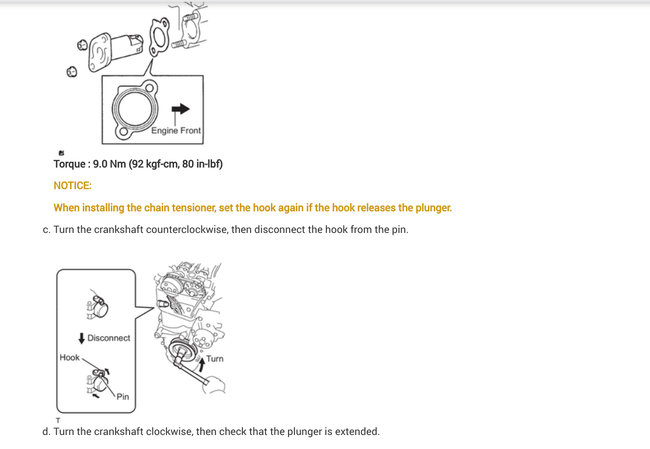 Engine Front

Torque : 9.0 Nm (92 kgf-cm, 80 in-lbf)

NOTICE:

When installing the chain tensioner, set the hook again if the hook releases the plunger.

c. Turn the crankshaft counterclockwise, then disconnect the hook from the pin.

Disconnect

Hook

Pin

Turn

T

d. Turn the crankshaft clockwise, then check that the plunger is extended.