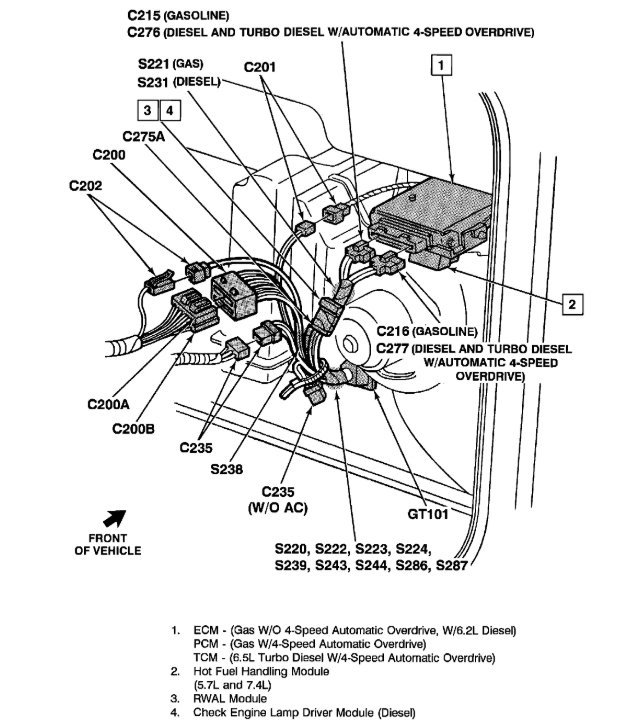 C215 (GASOLINE)
C276 (DIESEL AND TURBO DIESEL W/AUTOMATIC 4-SPEED OVERDRIVE)

S221 (GAS)
S231 (DIESEL)

C201

1

3 4

C275A

C200

C202

2

C216 (GASOLINE)
C277 (DIESEL AND TURBO DIESEL W/AUTOMATIC 4-SPEED OVERDRIVE)

C200A

C200B

C235

S238

C235 (W/O AC)

GT101

FRONT OF VEHICLE

S220, S222, S223, S224,
S239, S243, S244, S286, S287

1. ECM - (Gas W/O 4-Speed Automatic Overdrive, W/6.2L Diesel)
PCM - (Gas W/4-Speed Automatic Overdrive)
TCM - (6.5L Turbo Diesel W/4-Speed Automatic Overdrive)
2. Hot Fuel Handling Module (5.7L and 7.4L)
3. RWAL Module
4. Check Engine Lamp Driver Module (Diesel)