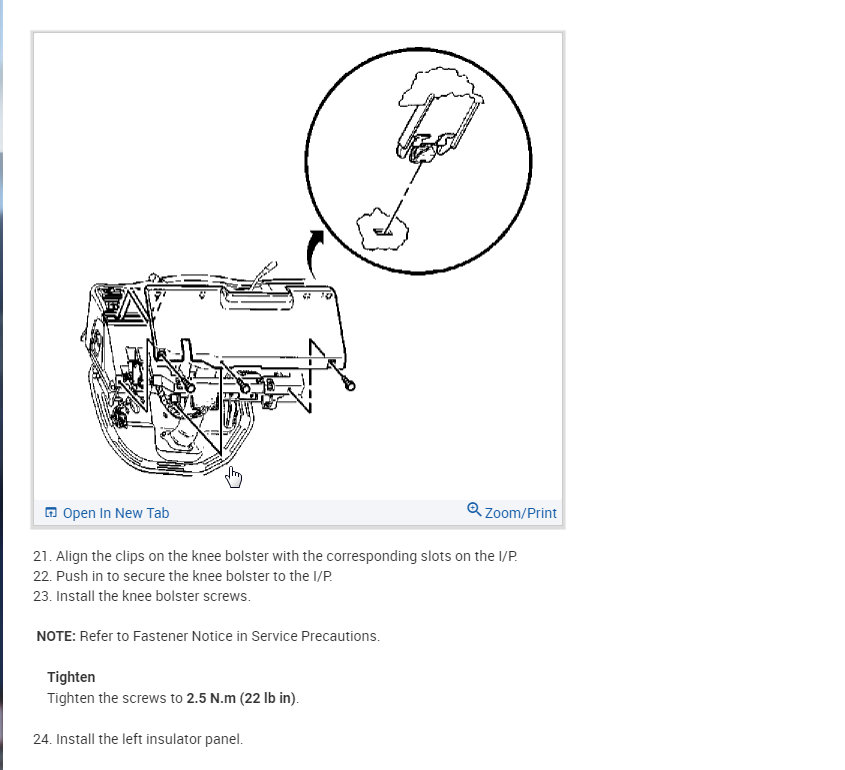 Open In New Tab

Zoom/Print

21. Align the clips on the knee bolster with the corresponding slots on the I/P.
22. Push in to secure the knee bolster to the I/P.
23. Install the knee bolster screws.

NOTE: Refer to Fastener Notice in Service Precautions.

Tighten
Tighten the screws to 2.5 N.m (22 lb in).

24. Install the left insulator panel.