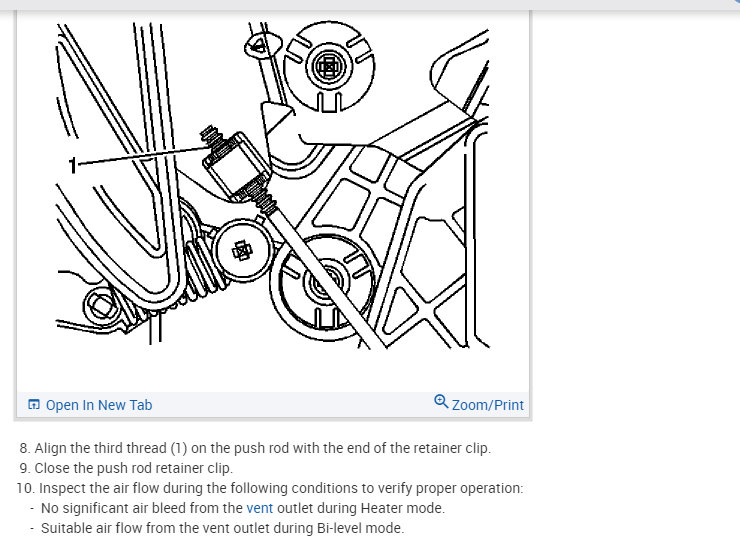 1

Open In New Tab

Zoom/Print

8. Align the third thread (1) on the push rod with the end of the retainer clip.
9. Close the push rod retainer clip.
10. Inspect the air flow during the following conditions to verify proper operation:
- No significant air bleed from the vent outlet during Heater mode.
- Suitable air flow from the vent outlet during Bi-level mode.