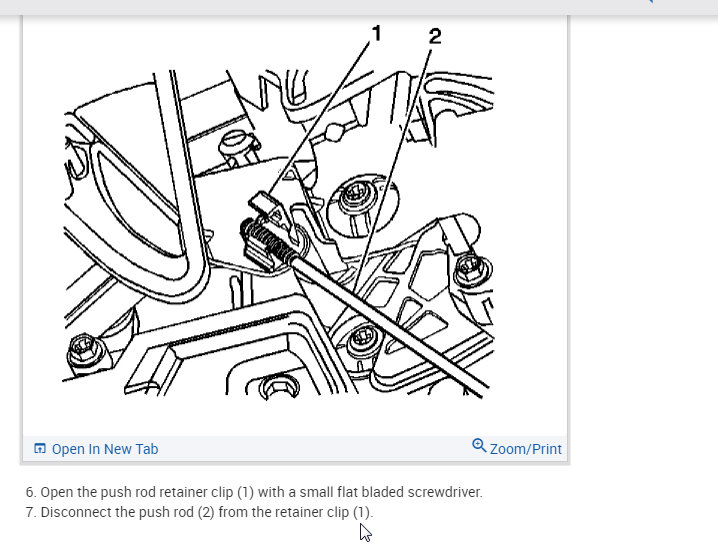 1
2

Open In New Tab
Zoom/Print

6. Open the push rod retainer clip (1) with a small flat bladed screwdriver.
7. Disconnect the push rod (2) from the retainer clip (1).