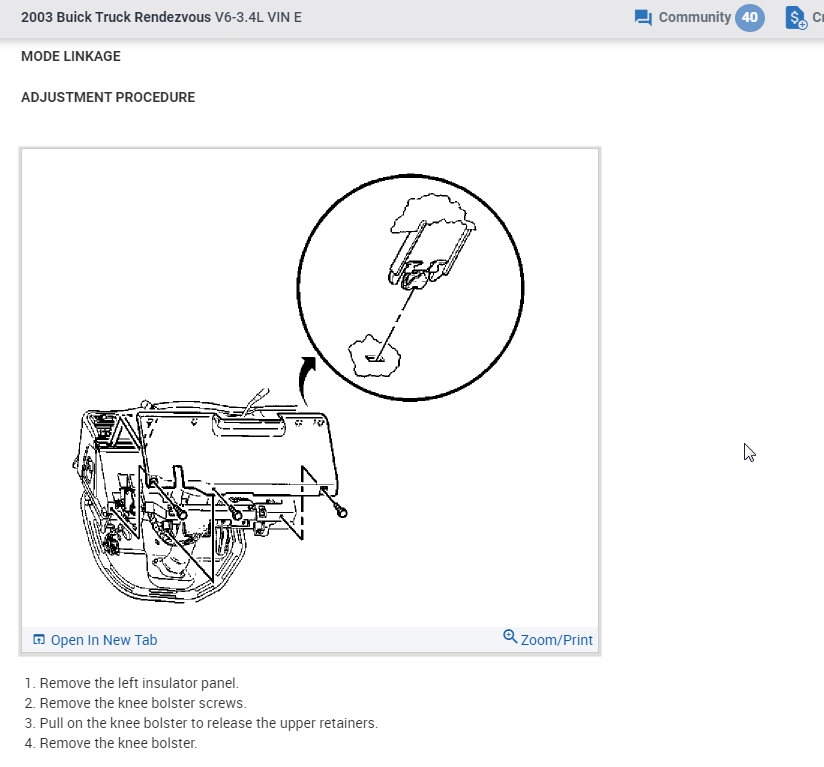 2003 Buick Truck Rendezvous V6-3.4L VIN E

Community 40

Cr

MODE LINKAGE

ADJUSTMENT PROCEDURE

Open In New Tab

Zoom/Print

1. Remove the left insulator panel.
2. Remove the knee bolster screws.
3. Pull on the knee bolster to release the upper retainers.
4. Remove the knee bolster.