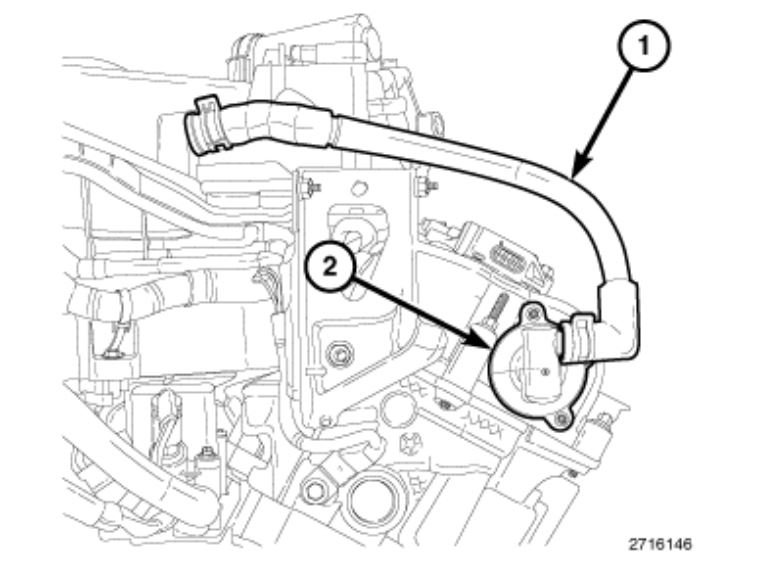 1

2

2716146