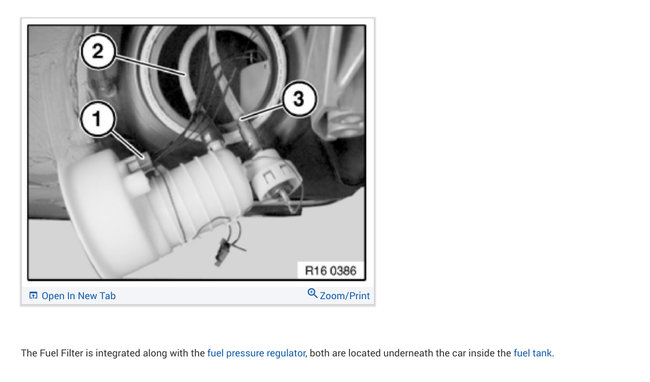 2

3

1

R16 0386

Open In New Tab

Zoom/Print

The Fuel Filter is integrated along with the fuel pressure regulator, both are located underneath the car inside the fuel tank.